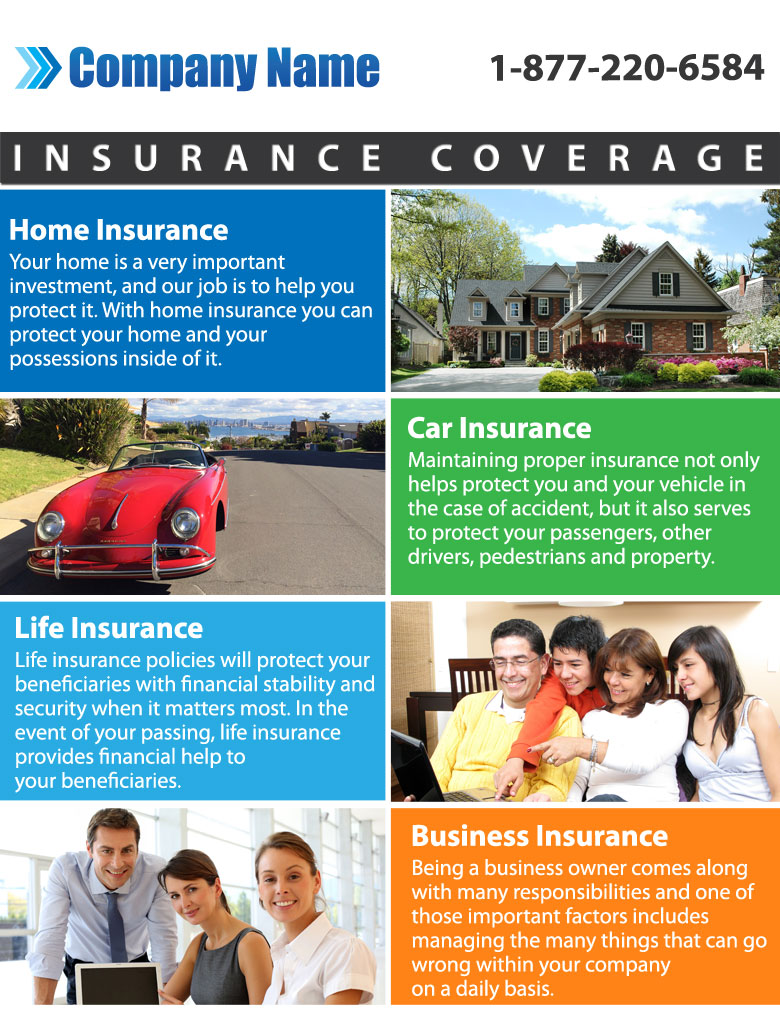 Company Name

1-877-220-6584

INSURANCE COVERAGE

Home Insurance
Your home is a very important investment, and our job is to help you protect it. With home insurance you can protect your home and your possessions inside of it.

Car Insurance
Maintaining proper insurance not only helps protect you and your vehicle in the case of accident, but it also serves to protect your passengers, other drivers, pedestrians and property.

Life Insurance
Life insurance policies will protect your beneficiaries with financial stability and security when it matters most. In the event of your passing, life insurance provides financial help to your beneficiaries.

Business Insurance
Being a business owner comes along with many responsibilities and one of those important factors includes managing the many things that can go wrong within your company on a daily basis.